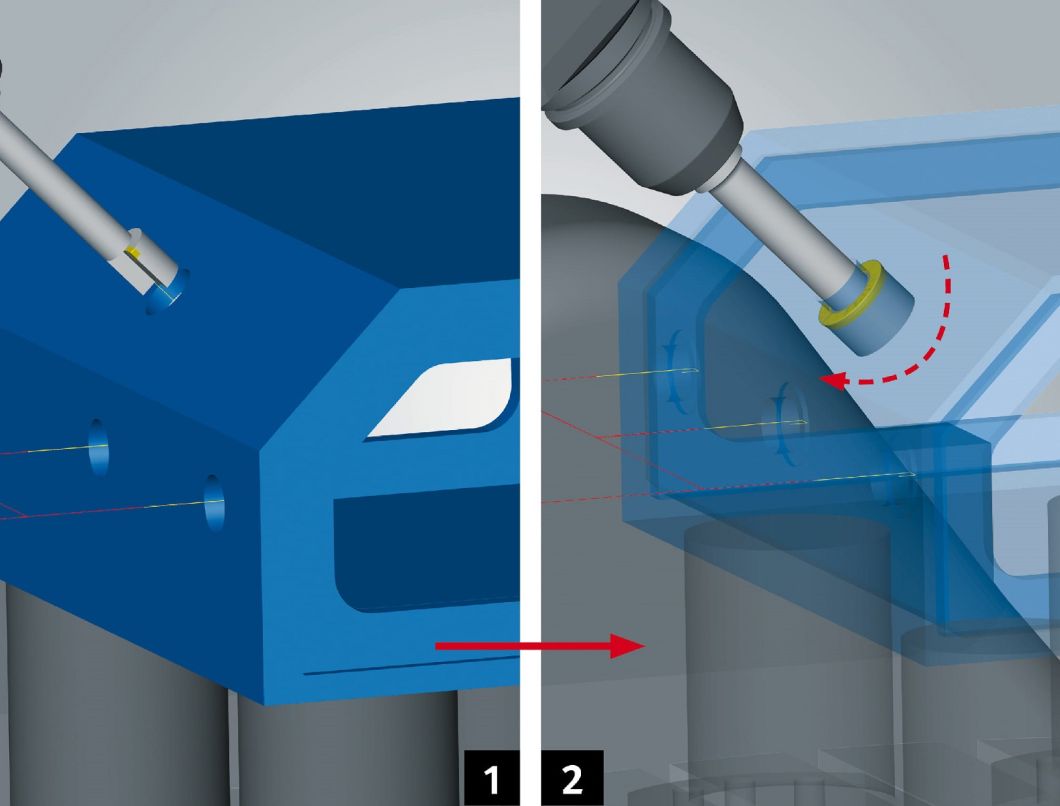 1

2